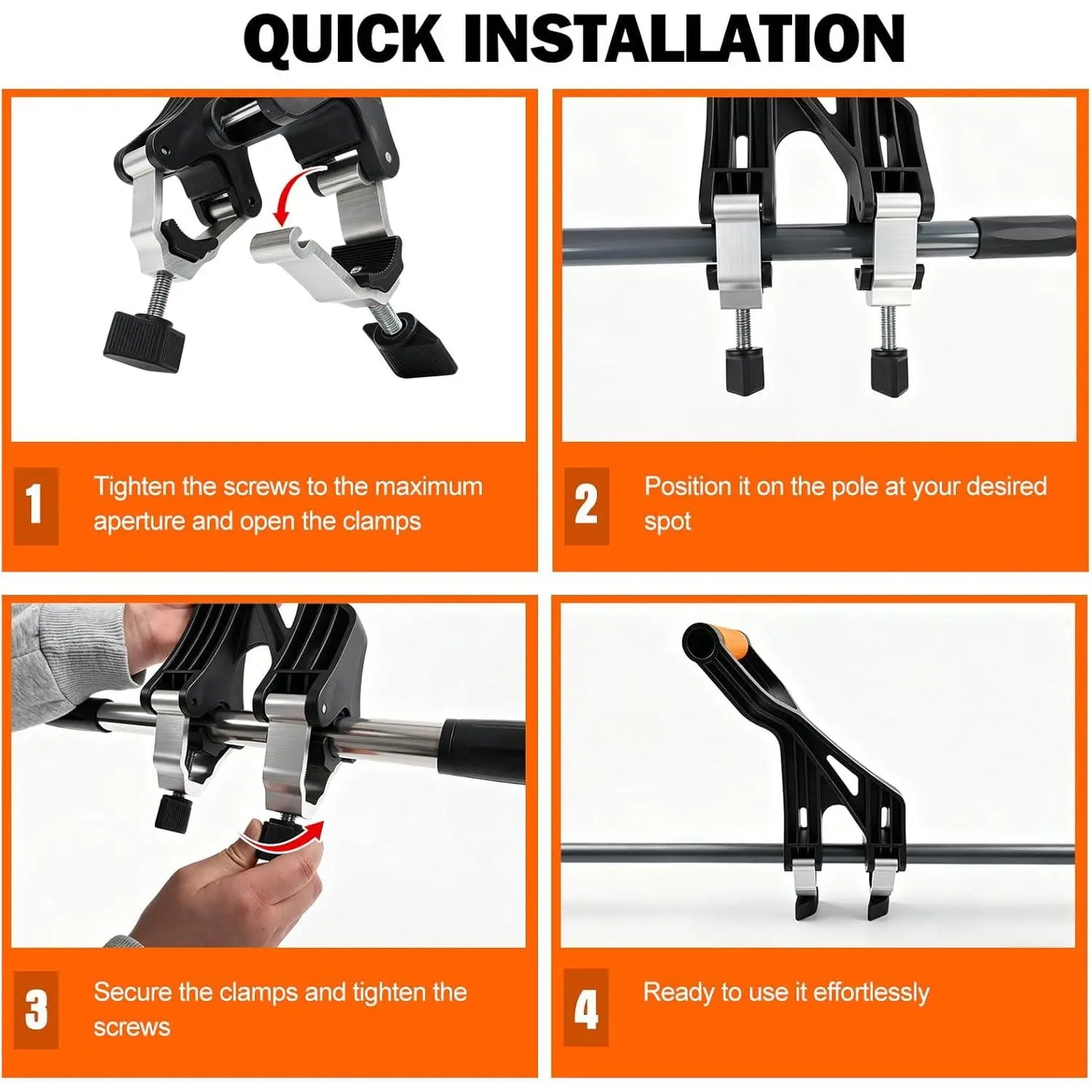 QUICK INSTALLATION

1 Tighten the screws to the maximum aperture and open the clamps

2 Position it on the pole at your desired spot

3 Secure the clamps and tighten the screws

4 Ready to use it effortlessly